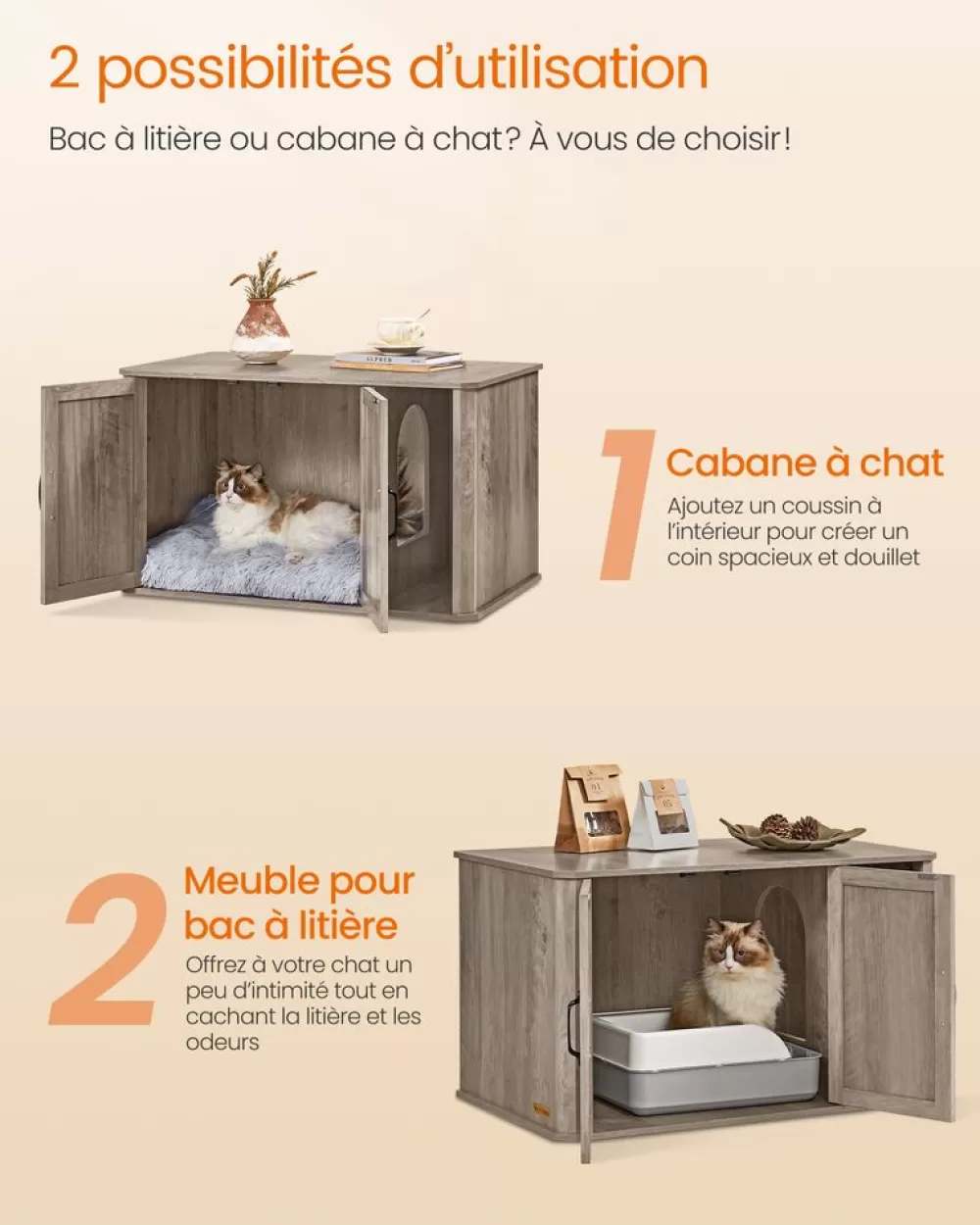 2 possibilités d'utilisation

Bac à litière ou cabane à chat? À vous de choisir!

1

Cabane à chat

Ajoutez un coussin à l'intérieur pour créer un coin spacieux et douillet

2

Meuble pour bac à litière

Offrez à votre chat un peu d'intimité tout en cachant la litière et les odeurs