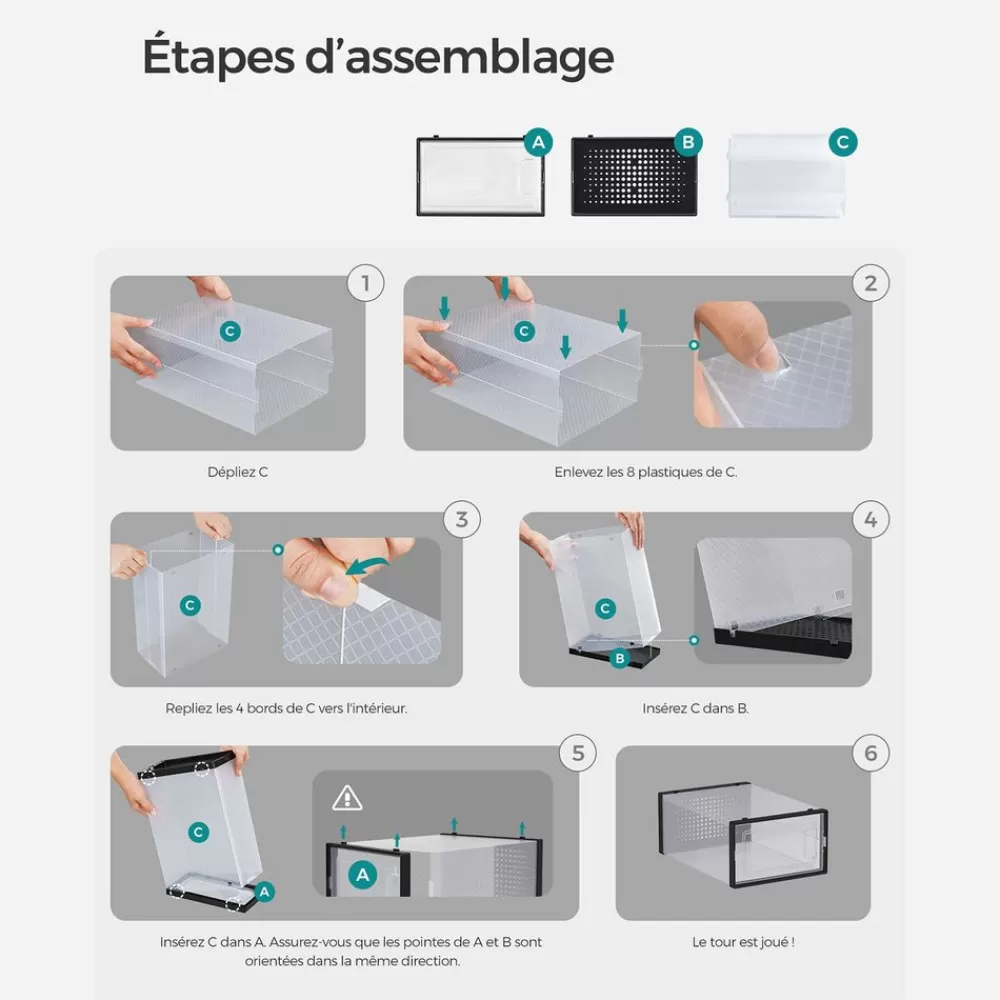 Étapes d'assemblage

A
B
C

1
C
Dépliez C

2
C
Enlevez les 8 plastiques de C.

3
C
Repliez les 4 bords de C vers l'intérieur.

4
C
B
Insérez C dans B.

5
C
A
A
Insérez C dans A. Assurez-vous que les pointes de A et B sont orientées dans la même direction.

6
Le tour est joué !